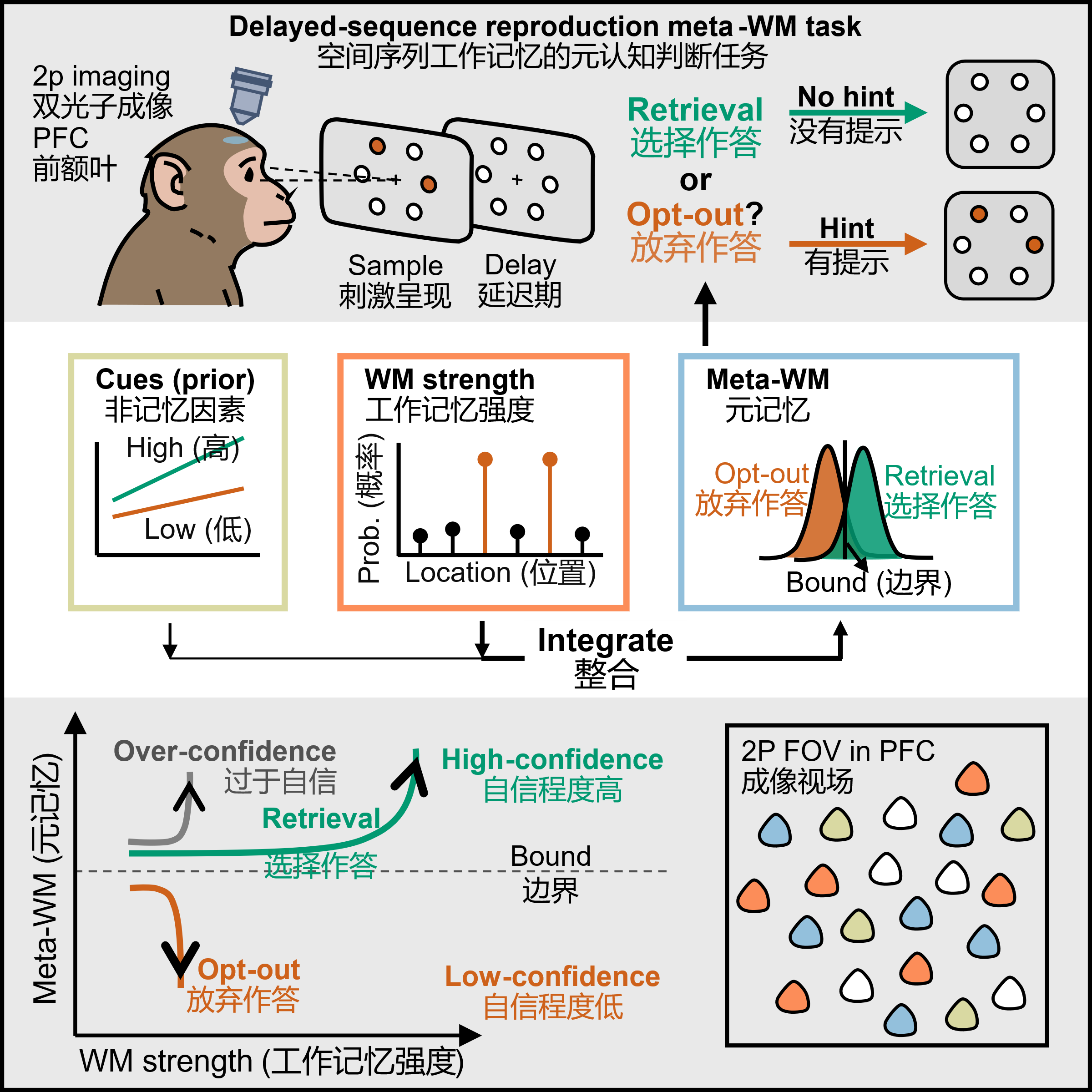 Delayed-sequence reproduction meta -WM task
空间序列工作记忆的元认知判断任务

2p imaging
双光子成像
PFC
前额叶

Sample
刺激呈现

Delay
延迟期

Retrieval
选择作答
or
Opt-out?
放弃作答

No hint
没有提示

Hint
有提示

Cues (prior)
非记忆因素
High (高)
Low (低)

WM strength
工作记忆强度
Prob. (概率)
Location (位置)

Meta-WM
元记忆
Opt-out
放弃作答
Retrieval
选择作答
Bound (边界)

Integrate
整合

Meta-WM (元记忆)
Over-confidence
过于自信
Retrieval
选择作答
High-confidence
自信程度高
Bound
边界
Opt-out
放弃作答
Low-confidence
自信程度低
WM strength (工作记忆强度)

2P FOV in PFC
成像视场